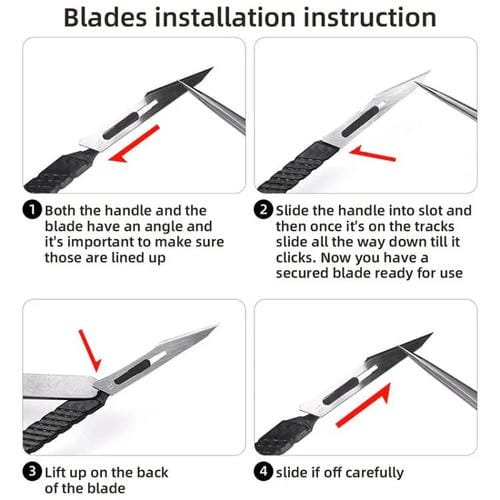 Blades installation instruction

1 Both the handle and the blade have an angle and it's important to make sure those are lined up

2 Slide the handle into slot and then once it's on the tracks slide all the way down till it clicks. Now you have a secured blade ready for use

3 Lift up on the back of the blade

4 slide if off carefully