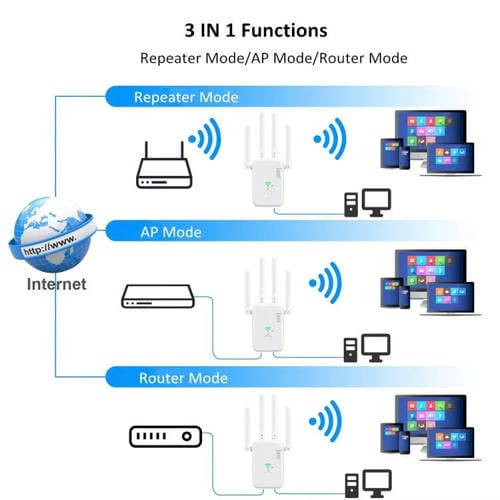 3 IN 1 Functions

Repeater Mode/AP Mode/Router Mode

Repeater Mode

http://www.

Internet

AP Mode

Router Mode