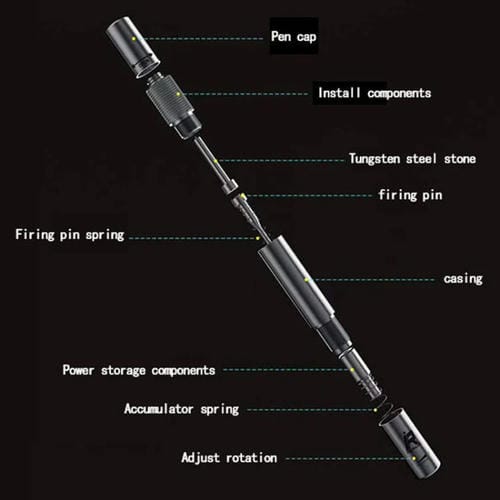 Pen cap

Install components

Tungsten steel stone

firing pin

Firing pin spring

casing

Power storage components

Accumulator spring

Adjust rotation