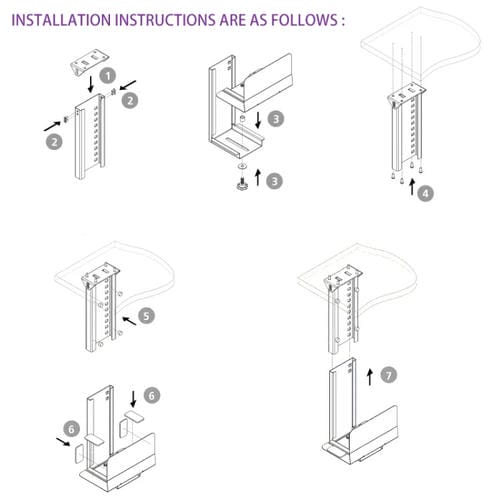 INSTALLATION INSTRUCTIONS ARE AS FOLLOWS :

1
2
2

3
3

4

5

6
6

7