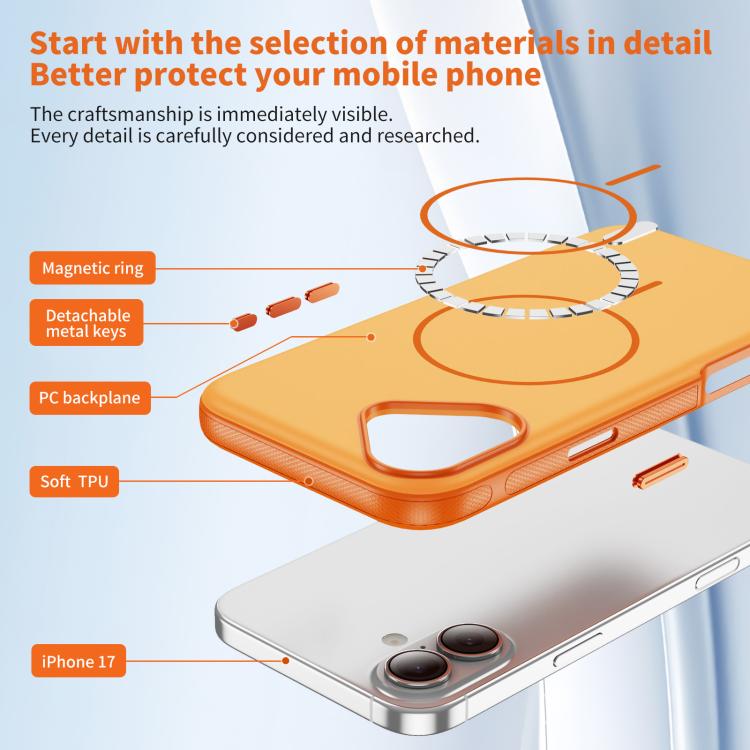 Start with the selection of materials in detail
Better protect your mobile phone

The craftsmanship is immediately visible.
Every detail is carefully considered and researched.

Magnetic ring

Detachable metal keys

PC backplane

Soft TPU

iPhone 17