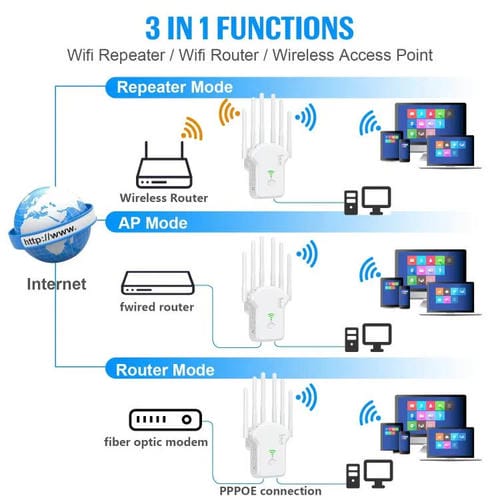 3 IN 1 FUNCTIONS
Wifi Repeater / Wifi Router / Wireless Access Point

Repeater Mode

Wireless Router

http://www.

Internet

AP Mode

fwired router

Router Mode

fiber optic modem

PPPOE connection