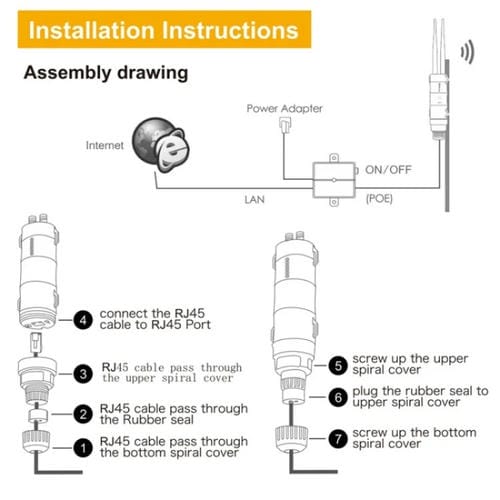 Installation Instructions

Assembly drawing

Power Adapter

Internet

ON/OFF

LAN

(POE)

4 connect the RJ45 cable to RJ45 Port

3 RJ45 cable pass through the upper spiral cover

2 RJ45 cable pass through the Rubber seal

1 RJ45 cable pass through the bottom spiral cover

5 screw up the upper spiral cover

6 plug the rubber seal to upper spiral cover

7 screw up the bottom spiral cover