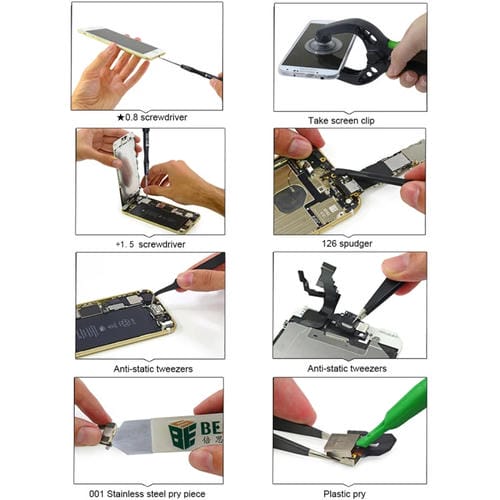 ★0.8 screwdriver

Take screen clip

+1. 5 screwdriver

126 spudger

Anti-static tweezers

Anti-static tweezers

BE

001 Stainless steel pry piece

Plastic pry