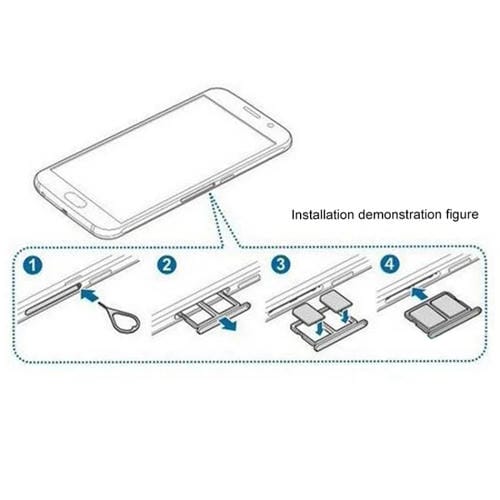 Installation demonstration figure

1

2

3

4