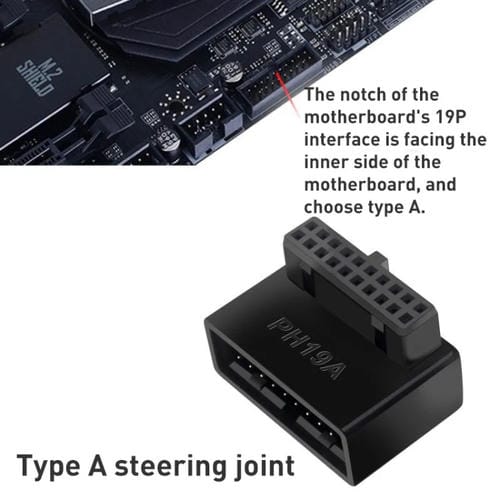 M.2 SHIELD

The notch of the motherboard's 19P interface is facing the inner side of the motherboard, and choose type A.

PH19A

Type A steering joint